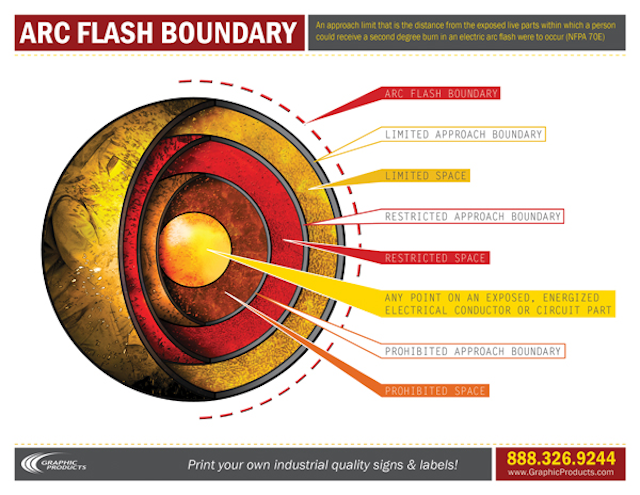 ARC FLASH BOUNDARY

An approach limit that is the distance from the exposed live parts within which a person could receive a second degree burn in an electric arc flash were to occur (NFPA 70E)

ARC FLASH BOUNDARY

LIMITED APPROACH BOUNDARY

LIMITED SPACE

RESTRICTED APPROACH BOUNDARY

RESTRICTED SPACE

ANY POINT ON AN EXPOSED, ENERGIZED ELECTRICAL CONDUCTOR OR CIRCUIT PART

PROHIBITED APPROACH BOUNDARY

PROHIBITED SPACE

GRAPHIC PRODUCTS

Print your own industrial quality signs & labels!

888.326.9244
www.GraphicProducts.com